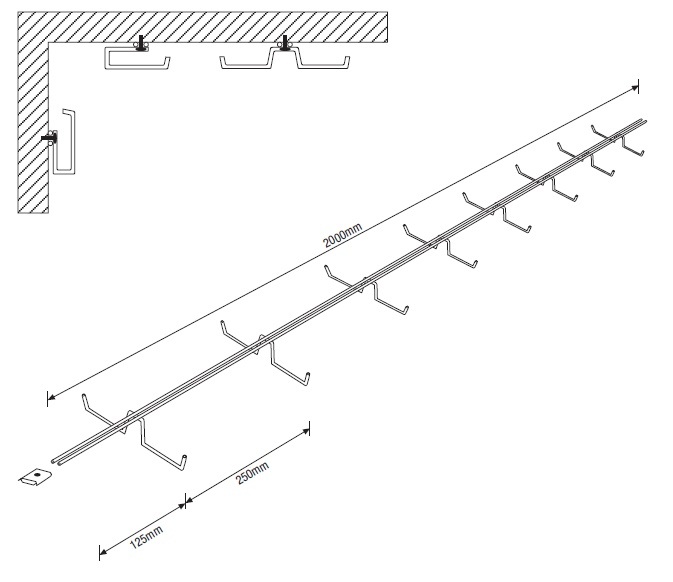 2000mm

250mm

125mm